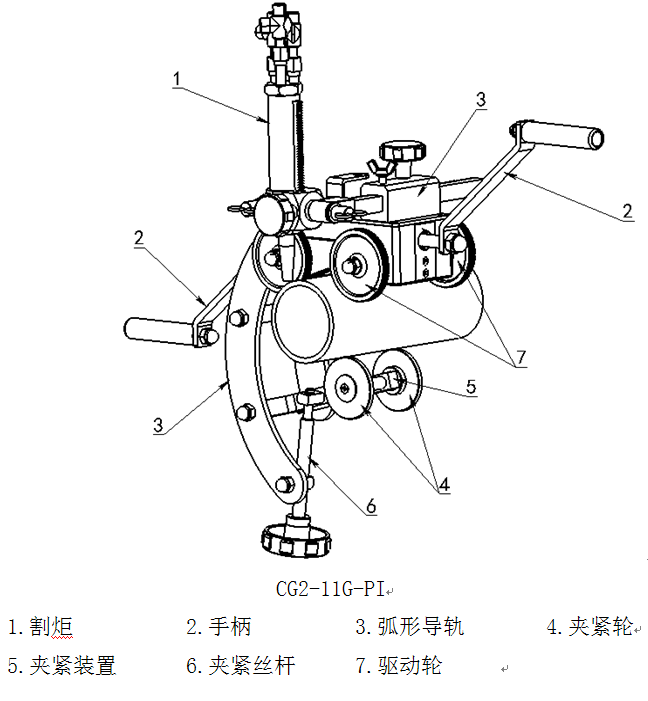 1
3
2
2
7
5
3
4
6

CG2-11G-PI

1.割炬　　2.手柄　　3.弧形导轨　　4.夹紧轮
5.夹紧装置　　6.夹紧丝杆　　7.驱动轮